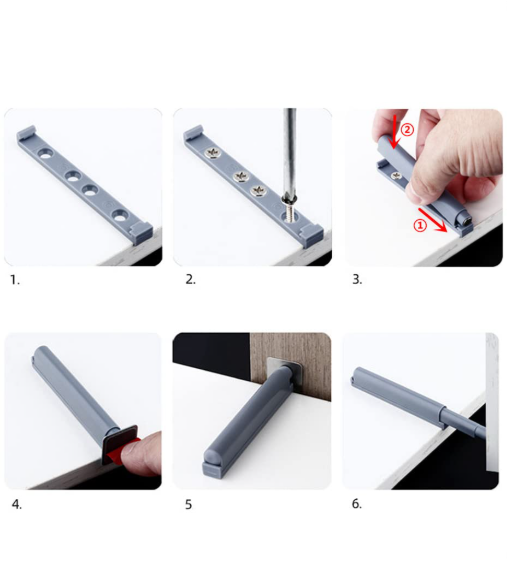 ②
①
1.
2.
3.
4.
5
6.