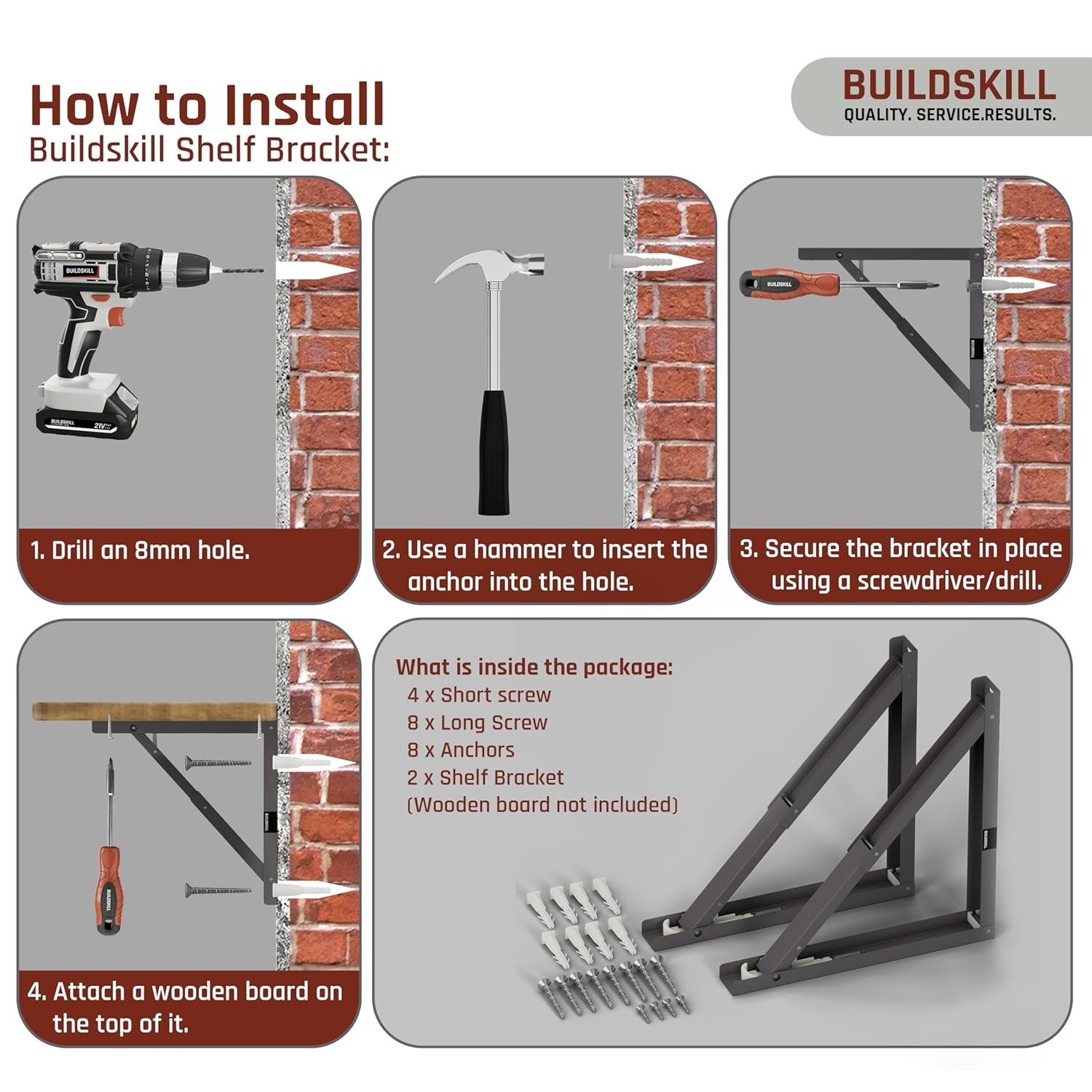 How to Install
Buildskill Shelf Bracket:

BUILDSKILL
QUALITY. SERVICE.RESULTS.

BUILDSKILL
BUILDSKILL 21V

1. Drill an 8mm hole.

2. Use a hammer to insert the anchor into the hole.

BUILDSKILL
BUILDSKILL

3. Secure the bracket in place using a screwdriver/drill.

BUILDSKILL
BUILDSKILL

4. Attach a wooden board on the top of it.

What is inside the package:
4 x Short screw
8 x Long Screw
8 x Anchors
2 x Shelf Bracket
(Wooden board not included)

BUILDSKILL